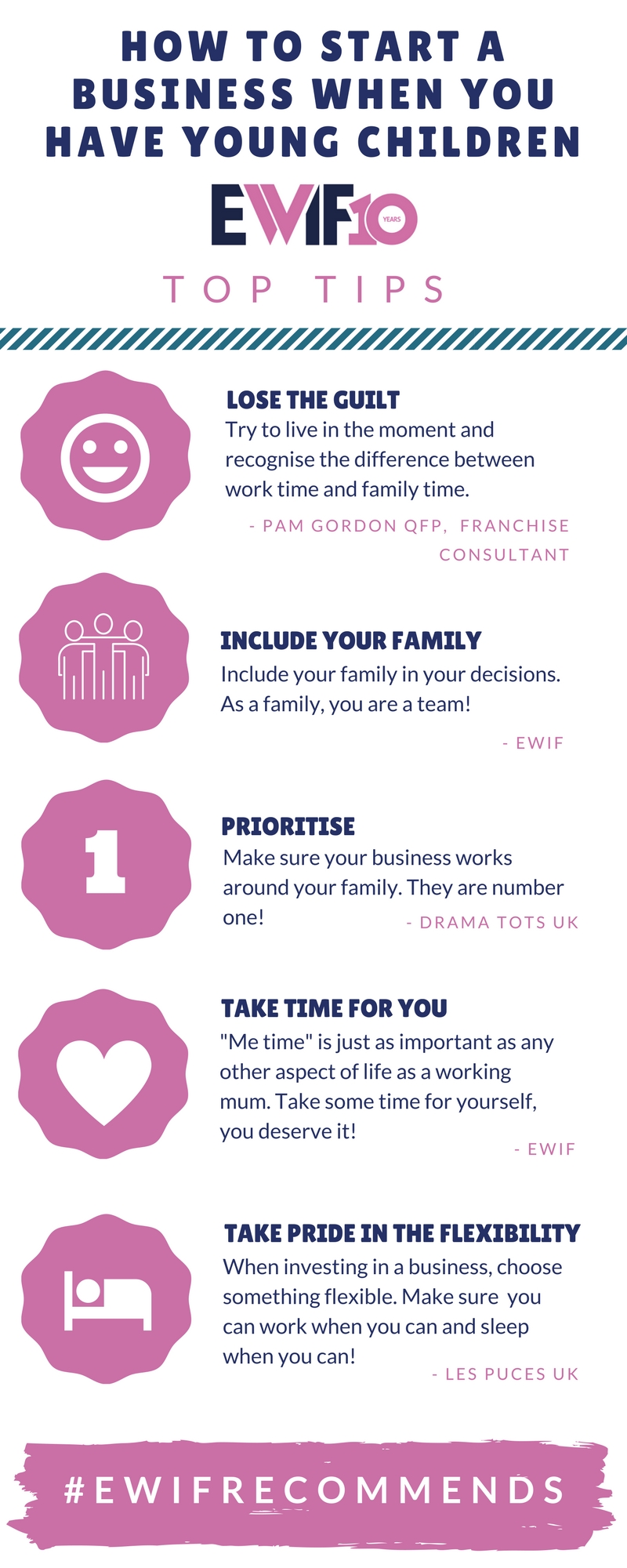 HOW TO START A BUSINESS WHEN YOU HAVE YOUNG CHILDREN

EWIF 10 YEARS

TOP TIPS

LOSE THE GUILT
Try to live in the moment and recognise the difference between work time and family time.

- PAM GORDON QFP, FRANCHISE CONSULTANT

INCLUDE YOUR FAMILY
Include your family in your decisions. As a family, you are a team!

- EWIF

1

PRIORITISE
Make sure your business works around your family. They are number one!

- DRAMA TOTS UK

TAKE TIME FOR YOU
"Me time" is just as important as any other aspect of life as a working mum. Take some time for yourself, you deserve it!

- EWIF

TAKE PRIDE IN THE FLEXIBILITY
When investing in a business, choose something flexible. Make sure you can work when you can and sleep when you can!

- LES PUCES UK

#EWIFRECOMMENDS